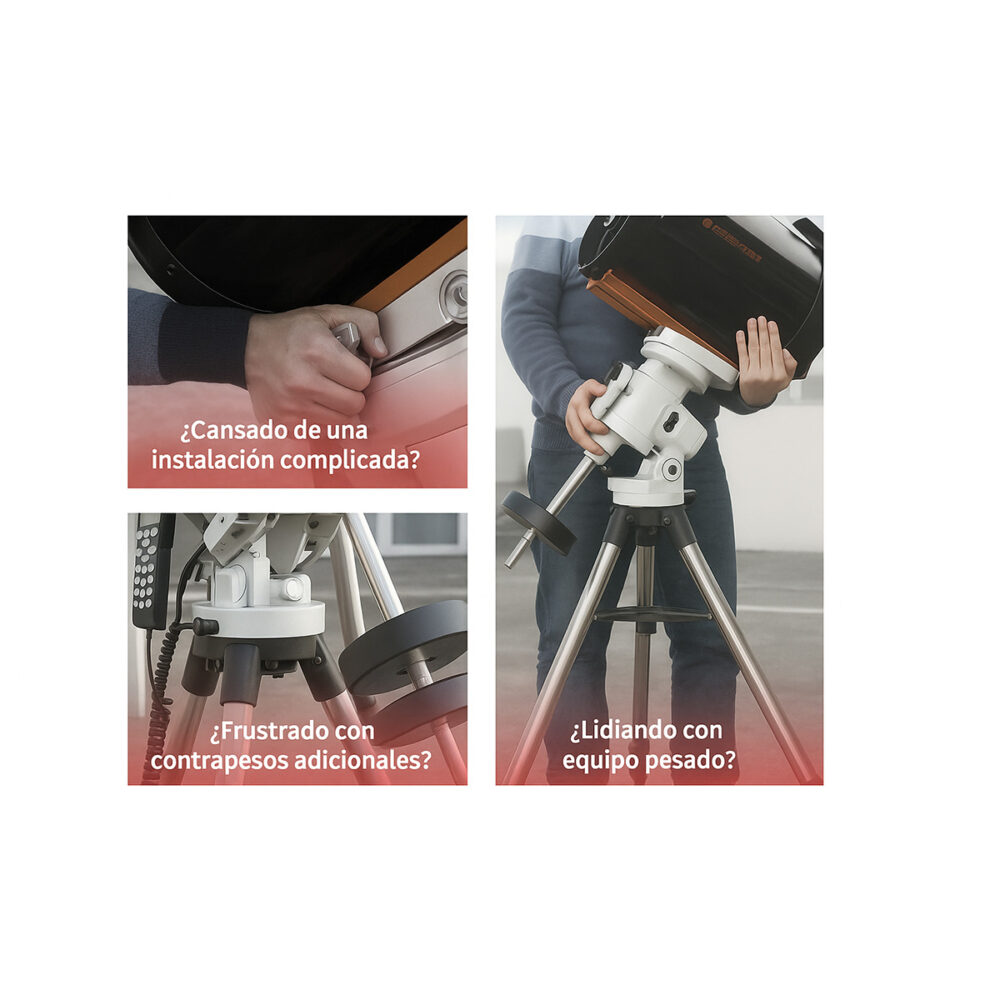 ¿Cansado de una instalación complicada?

¿Frustrado con contrapesos adicionales?

¿Lidiando con equipo pesado?